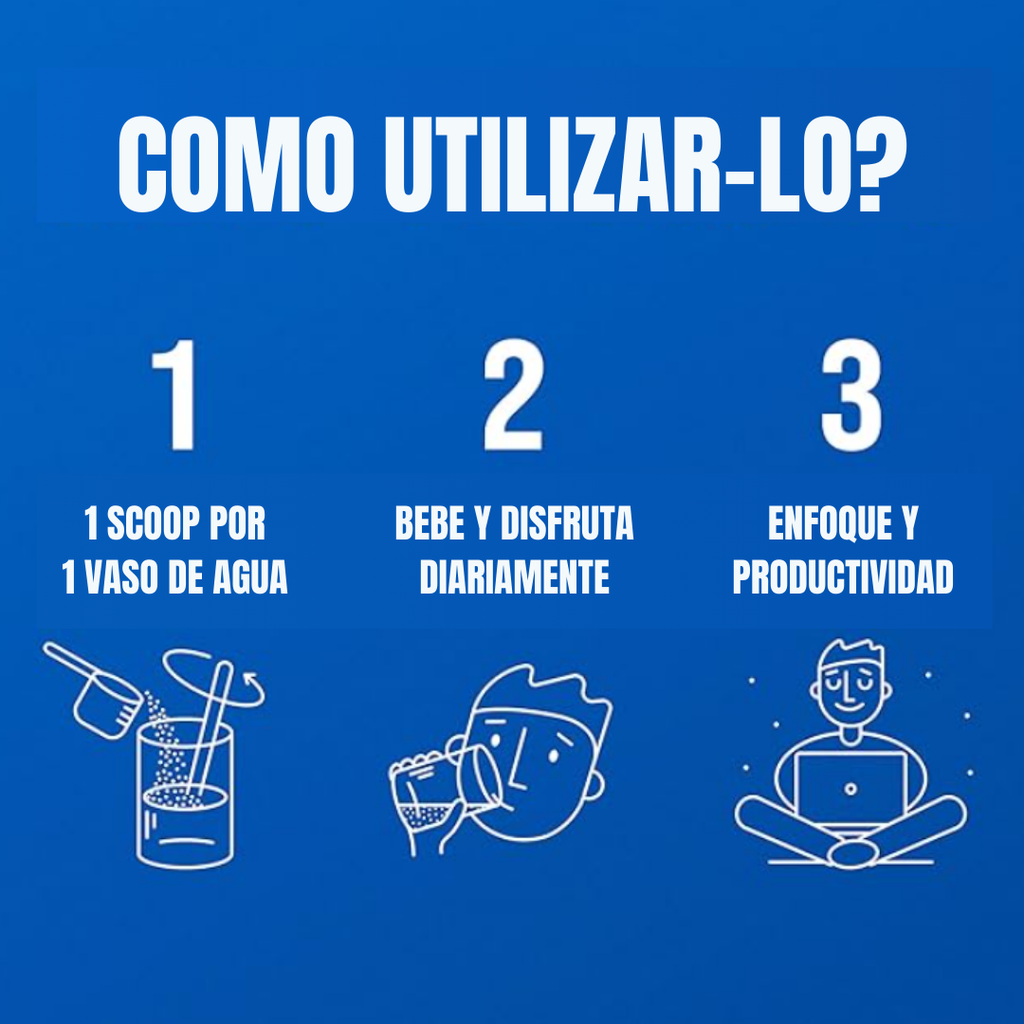 COMO UTILIZAR-LO?

1

1 SCOOP POR 1 VASO DE AGUA

2

BEBE Y DISFRUTA DIARIAMENTE

3

ENFOQUE Y PRODUCTIVIDAD